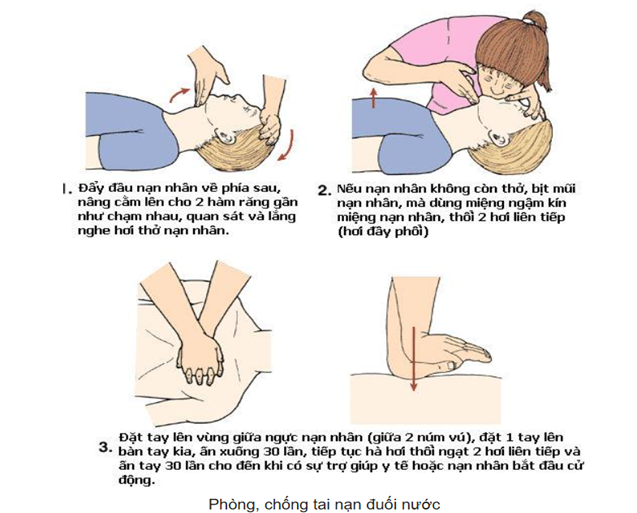 1. Đẩy đầu nạn nhân về phía sau, nâng cằm lên cho 2 hàm răng gần như chạm nhau, quan sát và lắng nghe hơi thở nạn nhân.

2. Nếu nạn nhân không còn thở, bịt mũi nạn nhân, mà dùng miệng ngậm kín miệng nạn nhân, thổi 2 hơi liên tiếp (hơi đầy phổi)

3. Đặt tay lên vùng giữa ngực nạn nhân (giữa 2 núm vú), đặt 1 tay lên bàn tay kia, ấn xuống 30 lần, tiếp tục hà hơi thổi ngạt 2 hơi liên tiếp và ấn tay 30 lần cho đến khi có sự trợ giúp y tế hoặc nạn nhân bắt đầu cử động.

Phòng, chống tai nạn đuối nước